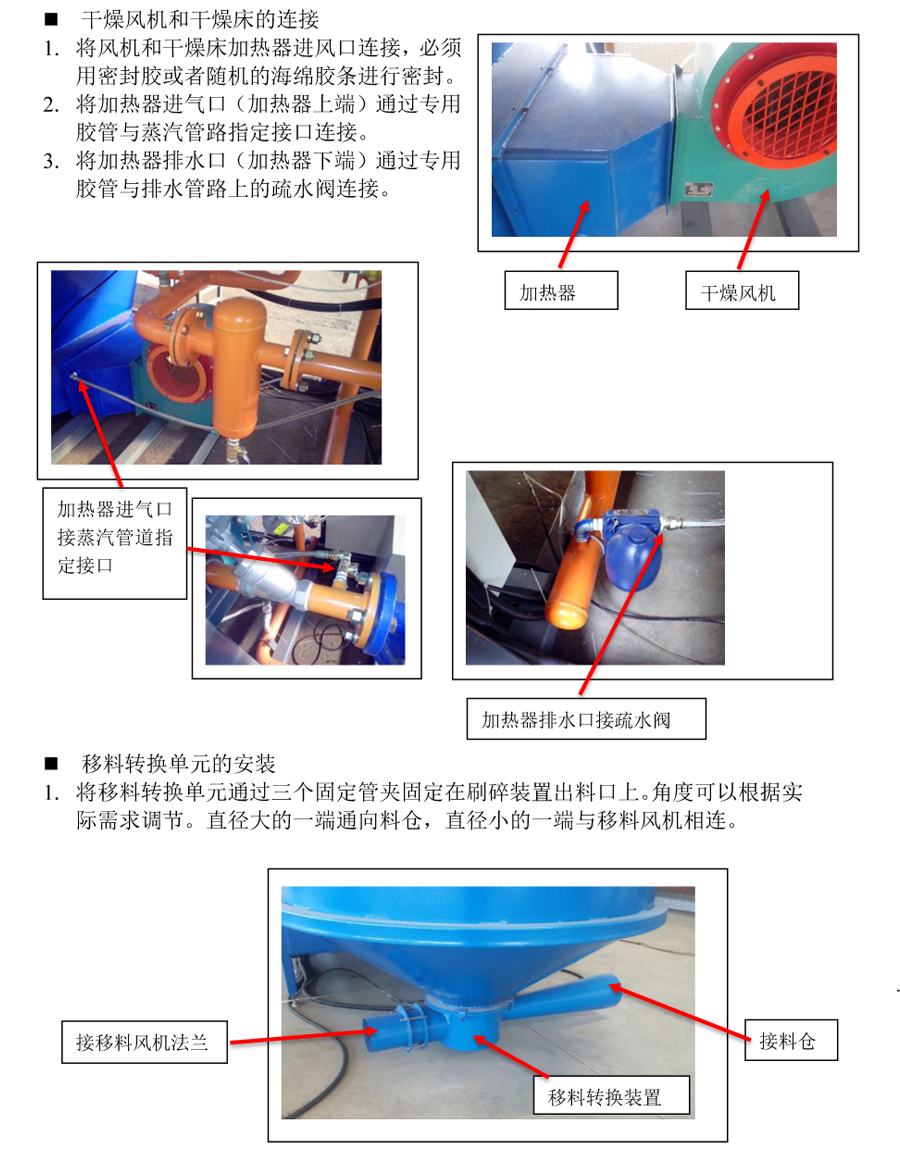 ■ 干燥风机和干燥床的连接

1. 将风机和干燥床加热器进风口连接，必须用密封胶或者随机的海绵胶条进行密封。
2. 将加热器进气口（加热器上端）通过专用胶管与蒸汽管路指定接口连接。
3. 将加热器排水口（加热器下端）通过专用胶管与排水管路上的疏水阀连接。

加热器

干燥风机

加热器进气口接蒸汽管道指定接口

加热器排水口接疏水阀

■ 移料转换单元的安装

1. 将移料转换单元通过三个固定管夹固定在刷碎装置出料口上。角度可以根据实际需求调节。直径大的一端通向料仓，直径小的一端与移料风机相连。

接移料风机法兰

移料转换装置

接料仓