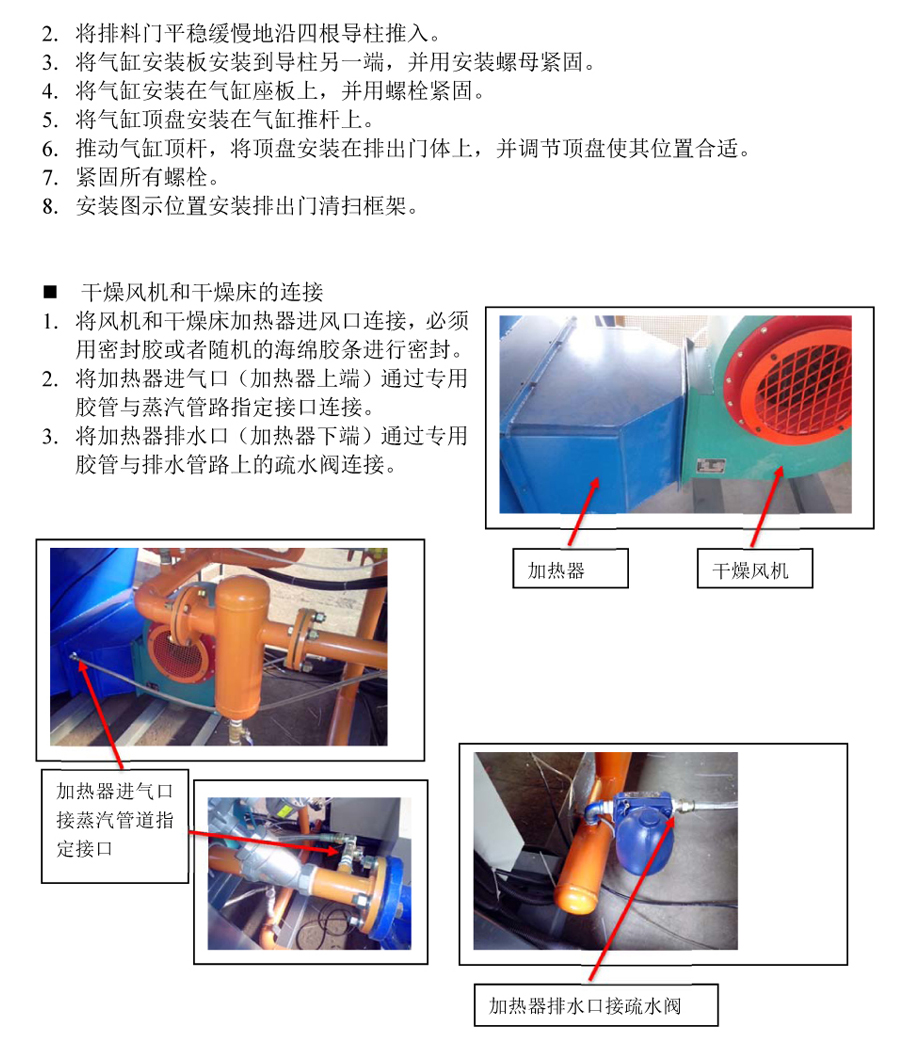 2. 将排料门平稳缓慢地沿四根导柱推入。
3. 将气缸安装板安装到导柱另一端，并用安装螺母紧固。
4. 将气缸安装在气缸座板上，并用螺栓紧固。
5. 将气缸顶盘安装在气缸推杆上。
6. 推动气缸顶杆，将顶盘安装在排出门体上，并调节顶盘使其位置合适。
7. 紧固所有螺栓。
8. 安装图示位置安装排出门清扫框架。

■ 干燥风机和干燥床的连接
1. 将风机和干燥床加热器进风口连接，必须用密封胶或者随机的海绵胶条进行密封。
2. 将加热器进气口（加热器上端）通过专用胶管与蒸汽管路指定接口连接。
3. 将加热器排水口（加热器下端）通过专用胶管与排水管路上的疏水阀连接。

加热器

干燥风机

加热器进气口接蒸汽管道指定接口

加热器排水口接疏水阀